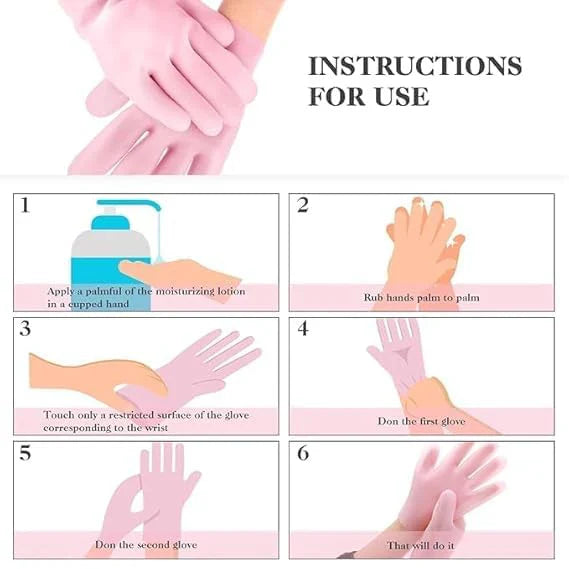 INSTRUCTIONS FOR USE

1
Apply a palmful of the moisturizing lotion in a cupped hand

2
Rub hands palm to palm

3
Touch only a restricted surface of the glove corresponding to the wrist

4
Don the first glove

5
Don the second glove

6
That will do it